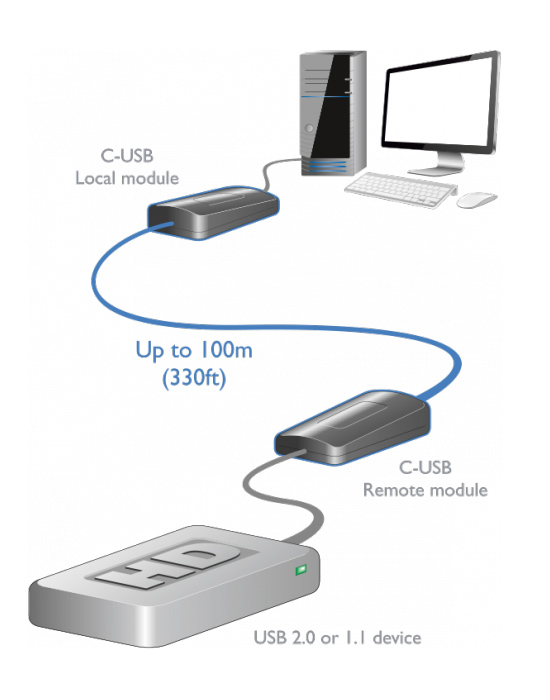 C-USB
Local module

Up to 100m
(330ft)

C-USB
Remote module

HD

USB 2.0 or 1.1 device